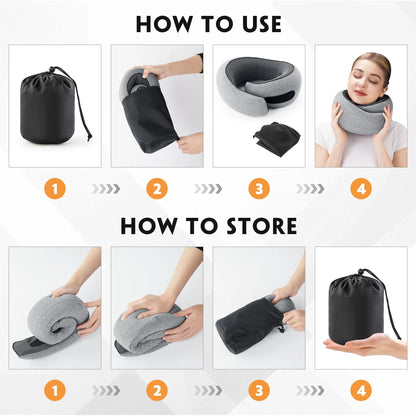 HOW TO USE

1

2

3

4

HOW TO STORE

1

2

3

4