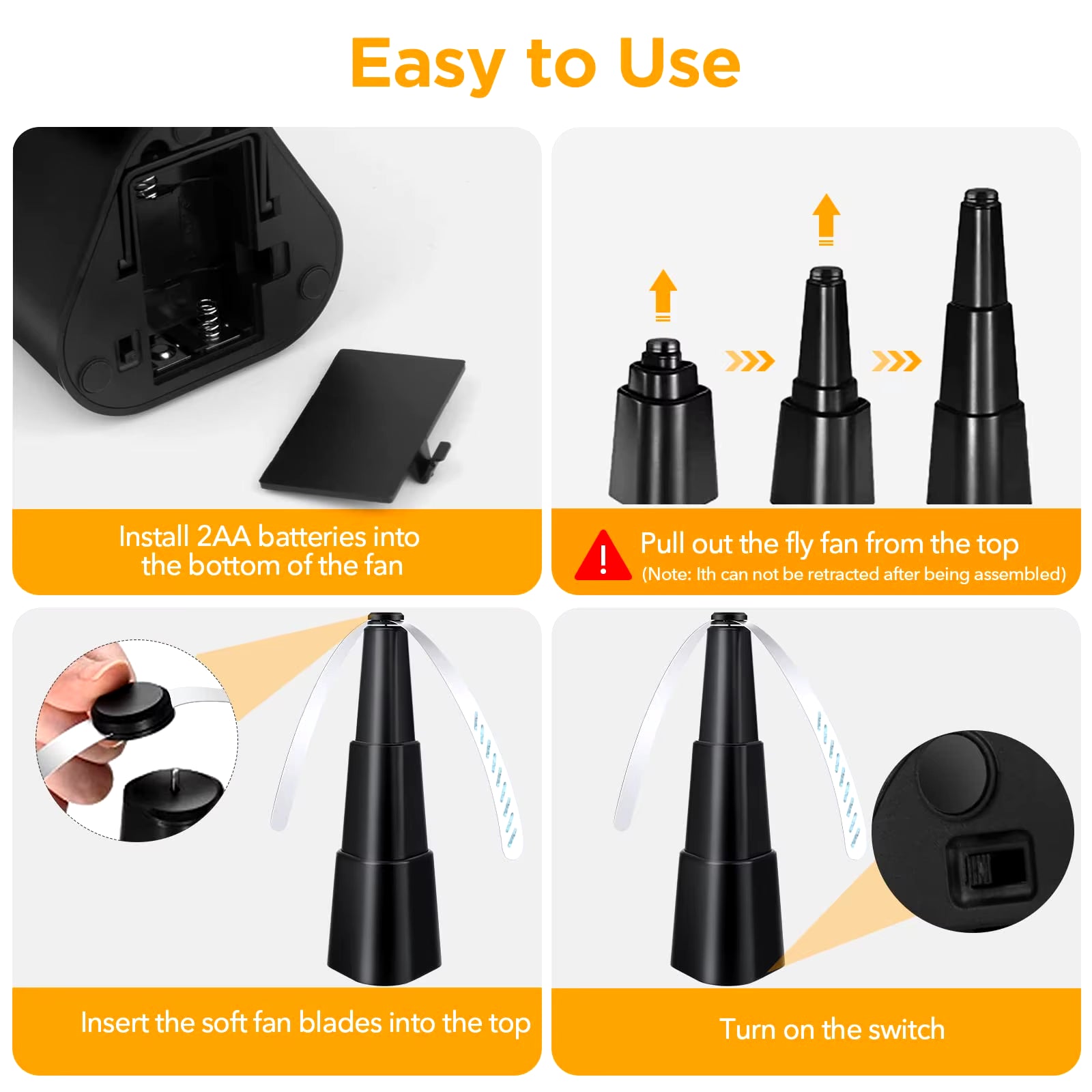 Easy to Use

Install 2AA batteries into the bottom of the fan

Pull out the fly fan from the top
(Note: Ith can not be retracted after being assembled)

Insert the soft fan blades into the top

Turn on the switch